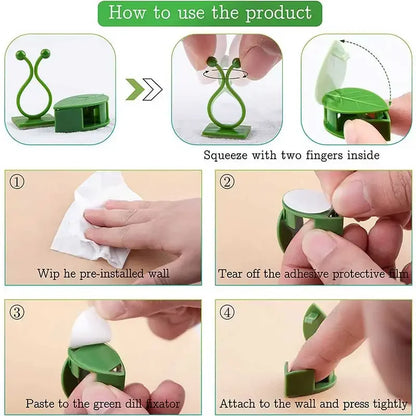 How to use the product

Squeeze with two fingers inside

①
Wip he pre-installed wall

②
Tear off the adhesive protective film

③
Paste to the green dill fixator

④
Attach to the wall and press tightly