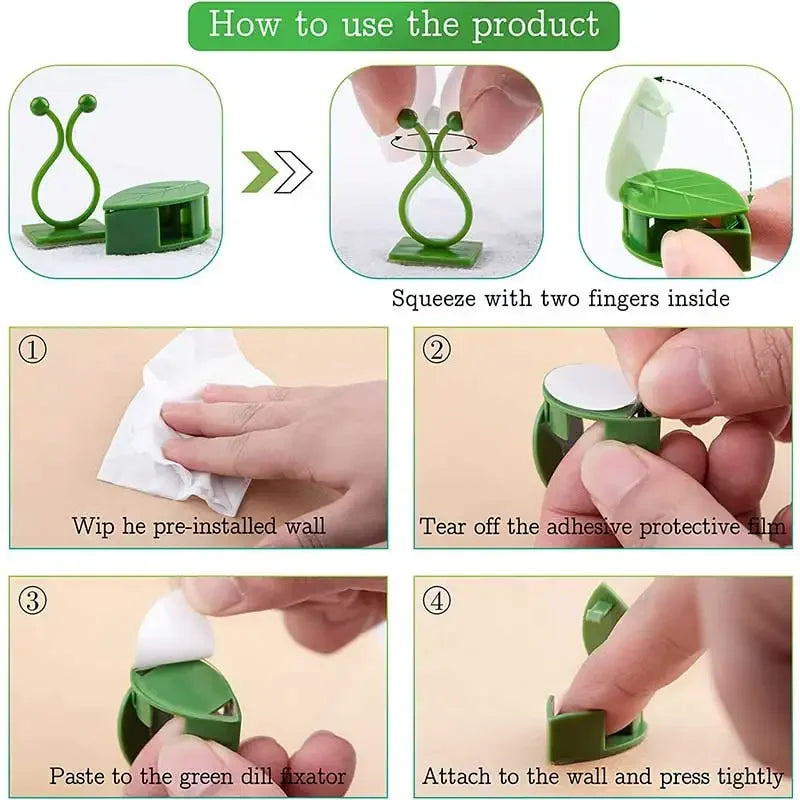 How to use the product

Squeeze with two fingers inside

①

Wip he pre-installed wall

②

Tear off the adhesive protective film

③

Paste to the green dill fixator

④

Attach to the wall and press tightly